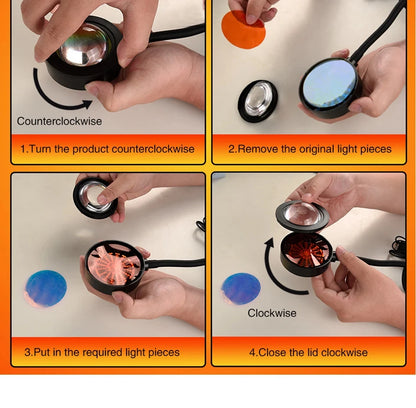 Counterclockwise

1.Turn the product counterclockwise

2.Remove the original light pieces

3.Put in the required light pieces

Clockwise

4.Close the lid clockwise